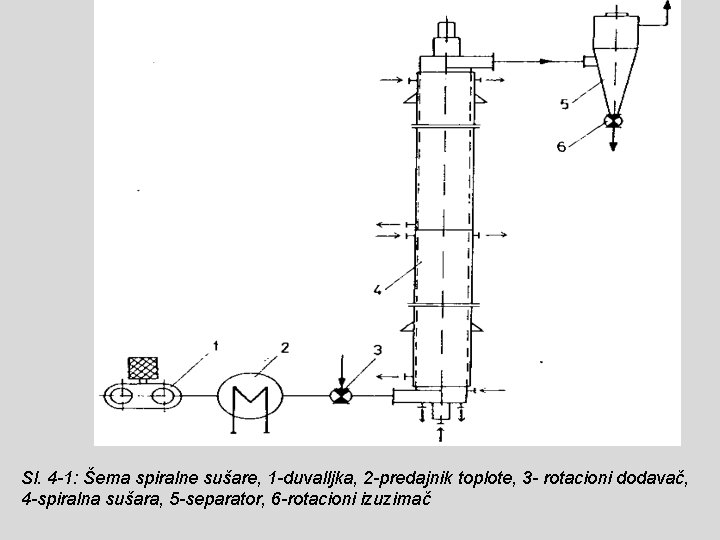 5
6
4
1
2
3

Sl. 4-1: Šema spiralne sušare, 1-duvaljka, 2-predajnik toplote, 3- rotacioni dodavač, 4-spiralna sušara, 5-separator, 6-rotacioni izuzimač