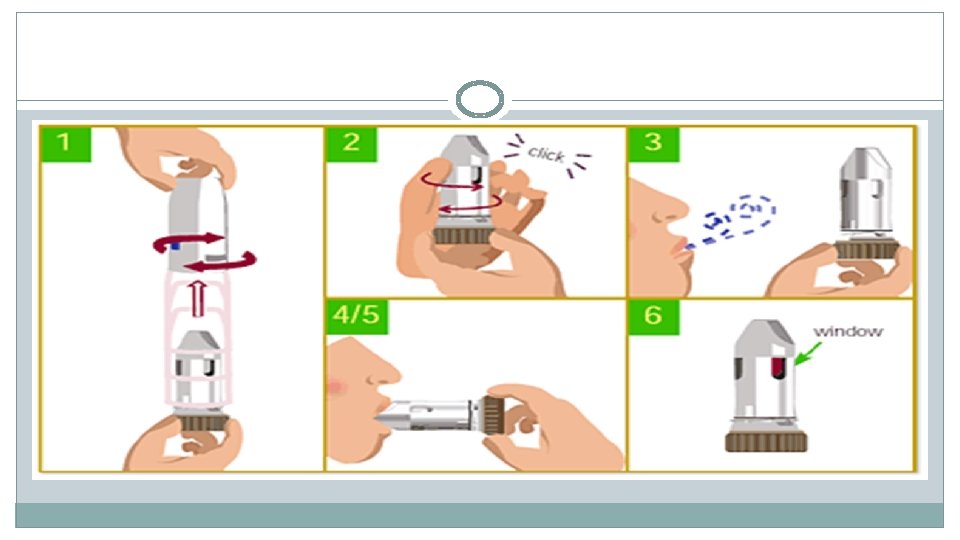 1

2

click

3

4/5

6

window