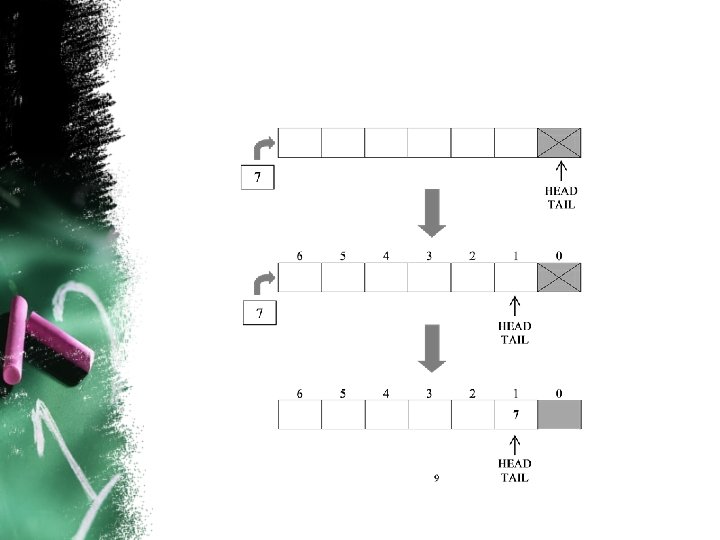 7

HEAD
TAIL

6 5 4 3 2 1 0

7

HEAD
TAIL

6 5 4 3 2 1 0

7

HEAD
TAIL

9