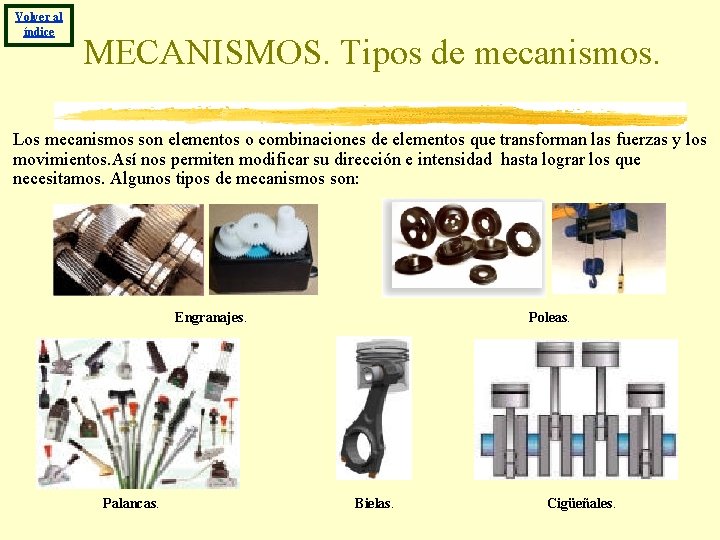 Volver al índice

MECANISMOS. Tipos de mecanismos.

Los mecanismos son elementos o combinaciones de elementos que transforman las fuerzas y los movimientos.Así nos permiten modificar su dirección e intensidad hasta lograr los que necesitamos. Algunos tipos de mecanismos son:

Engranajes.

Poleas.

Palancas.

Bielas.

Cigüeñales.