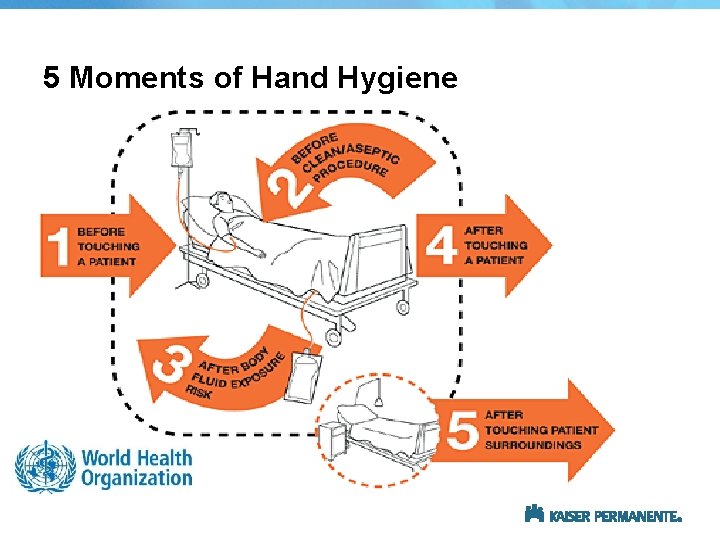 5 Moments of Hand Hygiene

1 BEFORE TOUCHING A PATIENT

2 BEFORE CLEAN/ASEPTIC PROCEDURE

3 AFTER BODY FLUID EXPOSURE RISK

4 AFTER TOUCHING A PATIENT

5 AFTER TOUCHING PATIENT SURROUNDINGS

World Health Organization

KAISER PERMANENTE.