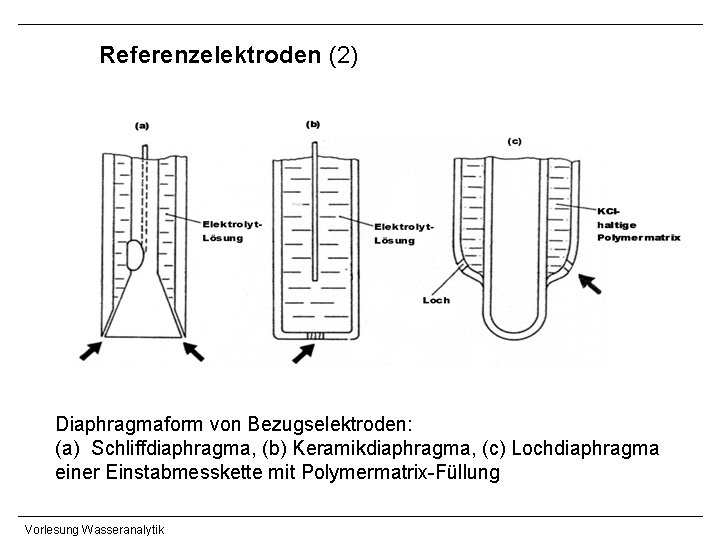 Referenzelektroden (2)

(a)

Elektrolyt-Lösung

(b)

Elektrolyt-Lösung

(c)

KCl-haltige Polymermatrix

Loch

Diaphragmaform von Bezugselektroden:
(a) Schliffdiaphragma, (b) Keramikdiaphragma, (c) Lochdiaphragma einer Einstabmesskette mit Polymermatrix-Füllung

Vorlesung Wasseranalytik