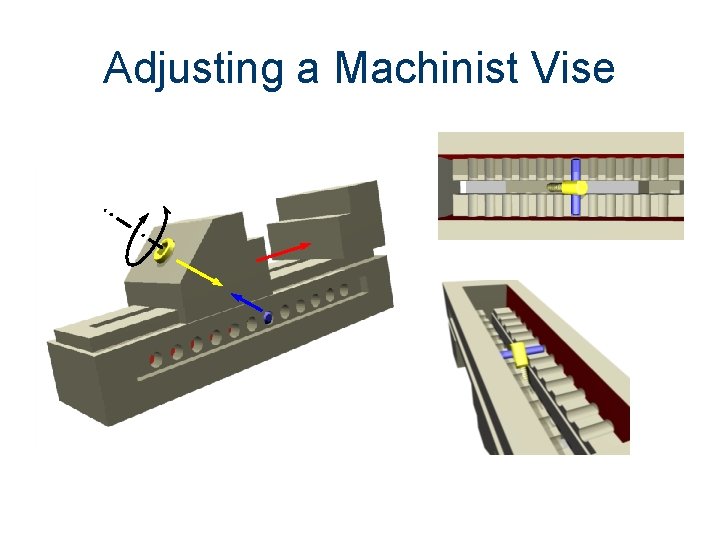 Adjusting a Machinist Vise