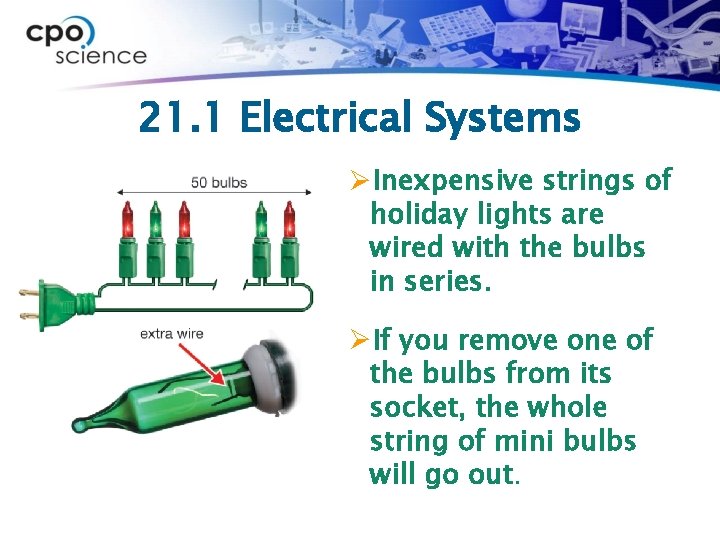 cpo science

21.1 Electrical Systems

50 bulbs

extra wire

➢Inexpensive strings of holiday lights are wired with the bulbs in series.

➢If you remove one of the bulbs from its socket, the whole string of mini bulbs will go out.