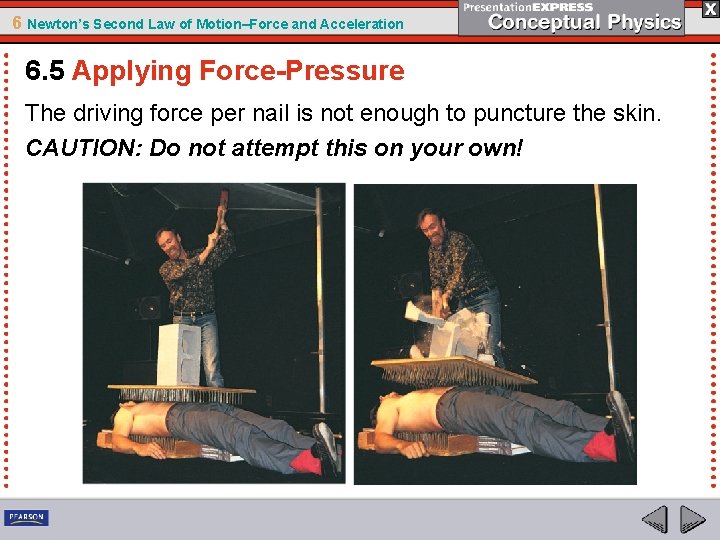 6 Newton's Second Law of Motion–Force and Acceleration

PresentationEXPRESS
Conceptual Physics

X

6.5 Applying Force-Pressure

The driving force per nail is not enough to puncture the skin.

CAUTION: Do not attempt this on your own!

PEARSON