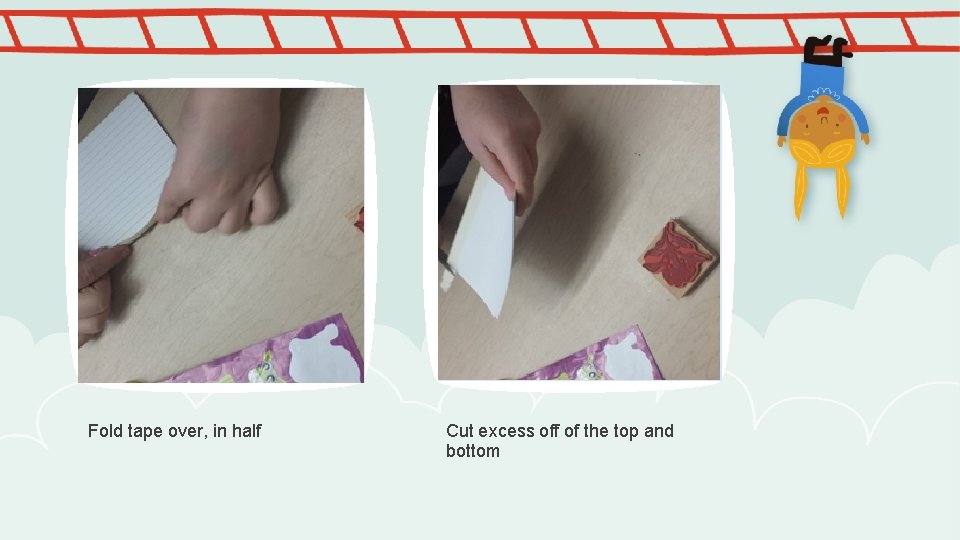 Fold tape over, in half

Cut excess off of the top and bottom