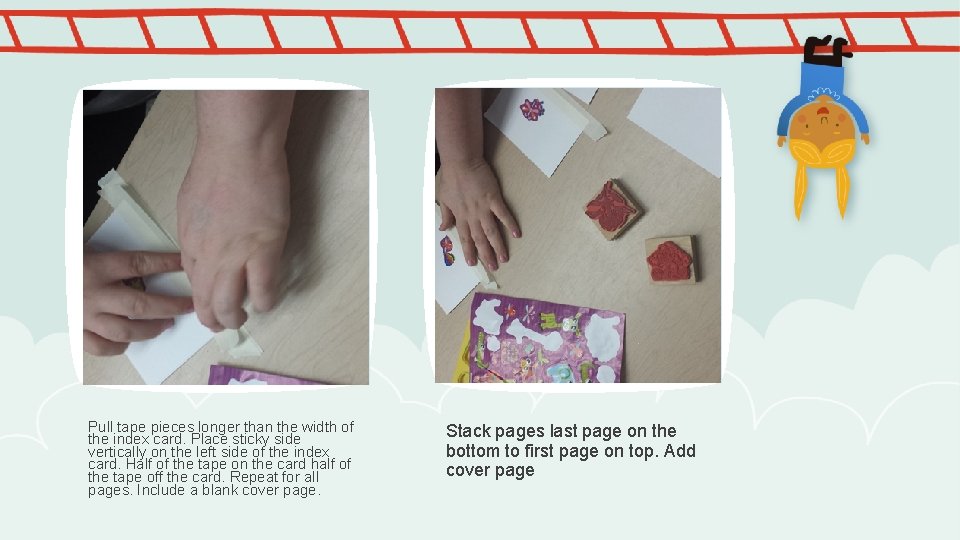 Pull tape pieces longer than the width of the index card. Place sticky side vertically on the left side of the index card. Half of the tape on the card half of the tape off the card. Repeat for all pages. Include a blank cover page.

Stack pages last page on the bottom to first page on top. Add cover page