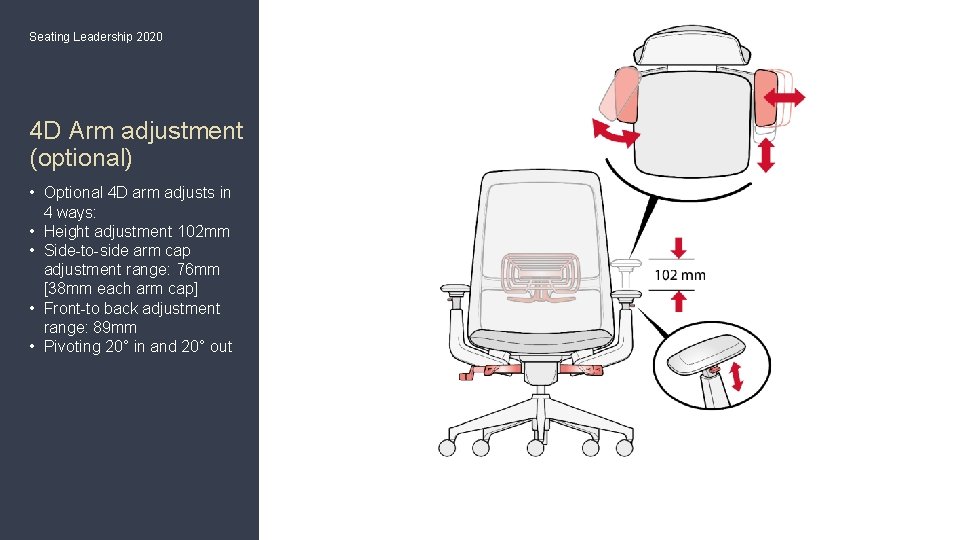 Seating Leadership 2020

4D Arm adjustment (optional)

• Optional 4D arm adjusts in 4 ways:
• Height adjustment 102mm
• Side-to-side arm cap adjustment range: 76mm [38mm each arm cap]
• Front-to back adjustment range: 89mm
• Pivoting 20° in and 20° out

102 mm