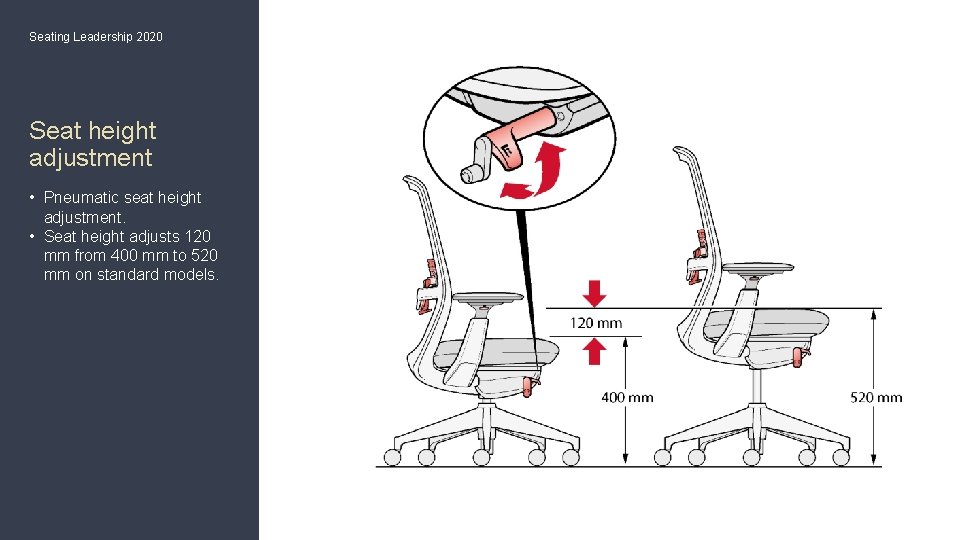 Seating Leadership 2020

Seat height adjustment

• Pneumatic seat height adjustment.
• Seat height adjusts 120 mm from 400 mm to 520 mm on standard models.

120 mm

400 mm

520 mm