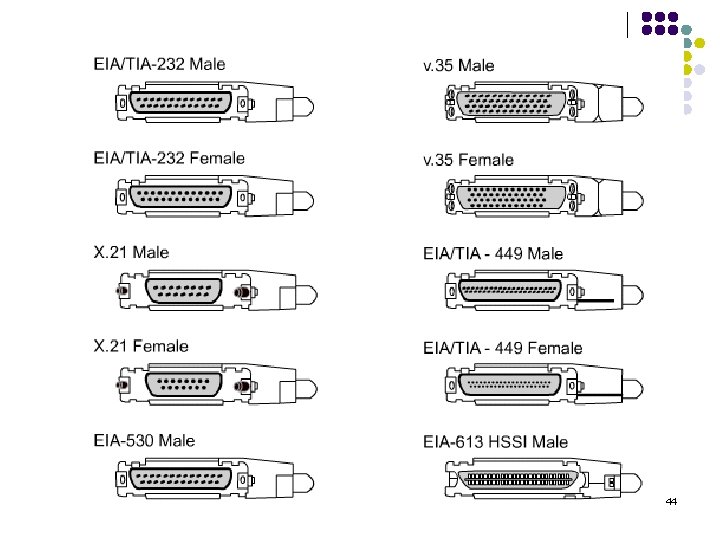 EIA/TIA-232 Male

EIA/TIA-232 Female

X.21 Male

X.21 Female

EIA-530 Male

v.35 Male

v.35 Female

EIA/TIA - 449 Male

EIA/TIA - 449 Female

EIA-613 HSSI Male

44