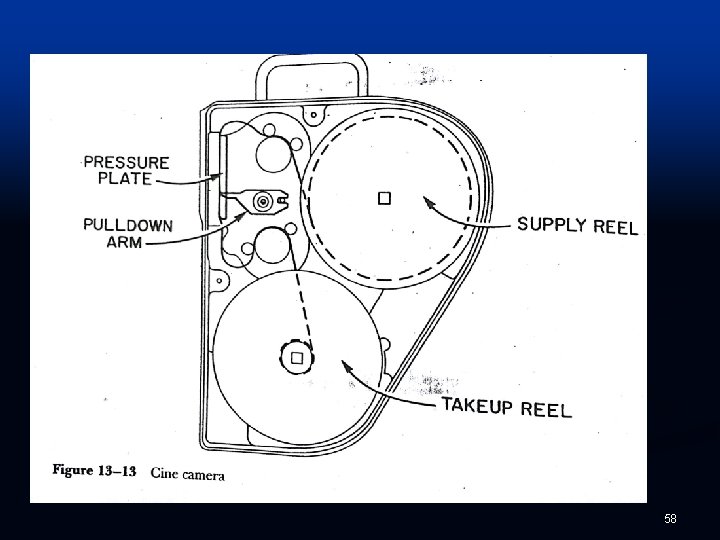 PRESSURE PLATE

PULLDOWN ARM

SUPPLY REEL

TAKEUP REEL

Figure 13–13 Cine camera

58