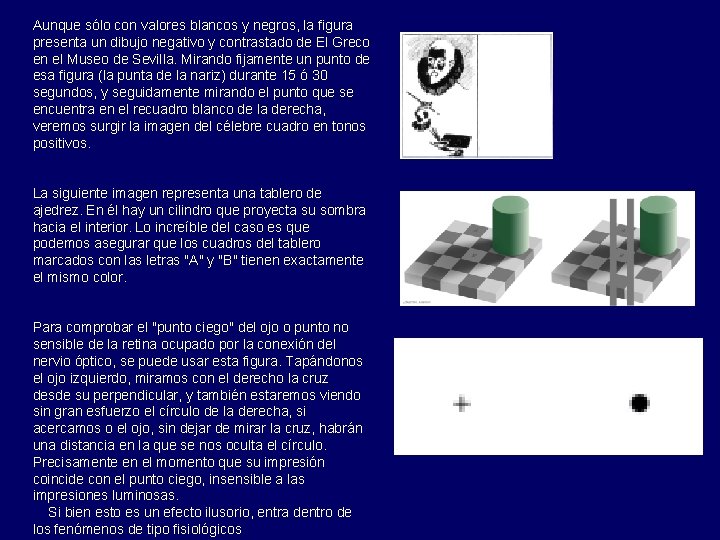 Aunque sólo con valores blancos y negros, la figura presenta un dibujo negativo y contrastado de El Greco en el Museo de Sevilla. Mirando fijamente un punto de esa figura (la punta de la nariz) durante 15 ó 30 segundos, y seguidamente mirando el punto que se encuentra en el recuadro blanco de la derecha, veremos surgir la imagen del célebre cuadro en tonos positivos.

La siguiente imagen representa una tablero de ajedrez. En él hay un cilindro que proyecta su sombra hacia el interior. Lo increíble del caso es que podemos asegurar que los cuadros del tablero marcados con las letras "A" y "B" tienen exactamente el mismo color.

Para comprobar el "punto ciego" del ojo o punto no sensible de la retina ocupado por la conexión del nervio óptico, se puede usar esta figura. Tapándonos el ojo izquierdo, miramos con el derecho la cruz desde su perpendicular, y también estaremos viendo sin gran esfuerzo el círculo de la derecha, si acercamos o el ojo, sin dejar de mirar la cruz, habrán una distancia en la que se nos oculta el círculo. Precisamente en el momento que su impresión coincide con el punto ciego, insensible a las impresiones luminosas.

Si bien esto es un efecto ilusorio, entra dentro de los fenómenos de tipo fisiológicos