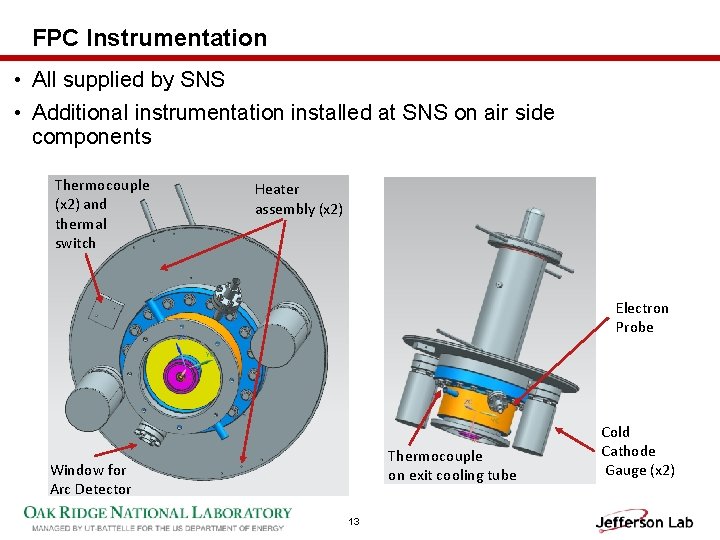 FPC Instrumentation

• All supplied by SNS

• Additional instrumentation installed at SNS on air side components

Thermocouple (x2) and thermal switch

Heater assembly (x2)

Window for Arc Detector

Electron Probe

Thermocouple on exit cooling tube

Cold Cathode Gauge (x2)

OAK RIDGE NATIONAL LABORATORY
MANAGED BY UT-BATTELLE FOR THE US DEPARTMENT OF ENERGY

13

Jefferson Lab