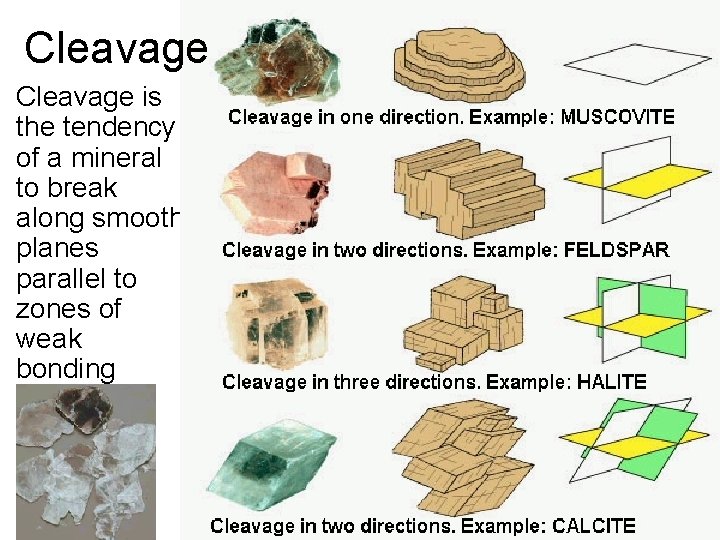 Cleavage

Cleavage is the tendency of a mineral to break along smooth planes parallel to zones of weak bonding

Cleavage in one direction. Example: MUSCOVITE

Cleavage in two directions. Example: FELDSPAR

Cleavage in three directions. Example: HALITE

Cleavage in two directions. Example: CALCITE