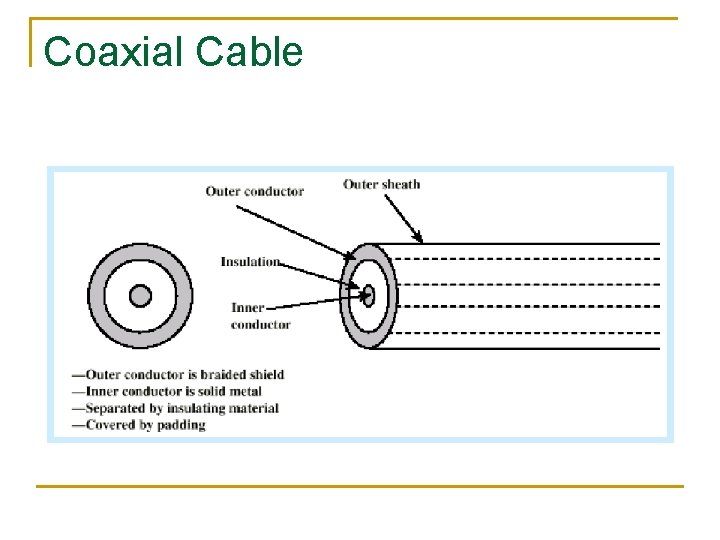 Coaxial Cable

Outer conductor

Outer sheath

Insulation

Inner conductor

—Outer conductor is braided shield
—Inner conductor is solid metal
—Separated by insulating material
—Covered by padding