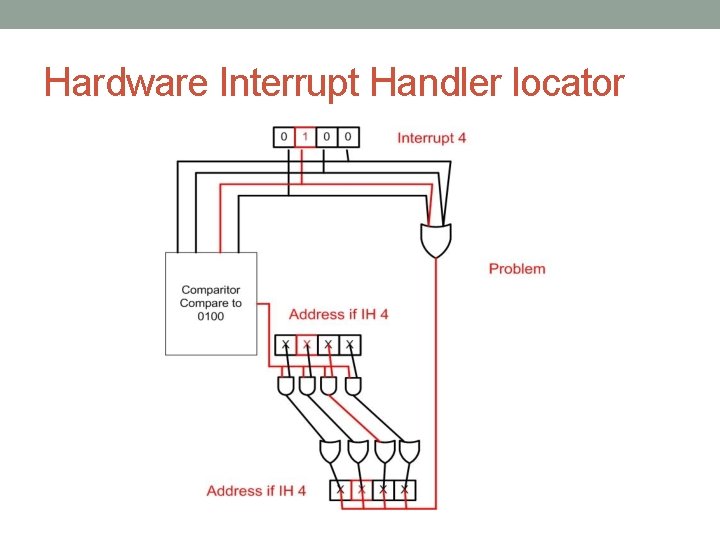 Hardware Interrupt Handler locator

0 1 0 0

Interrupt 4

Problem

Comparitor Compare to 0100

Address if IH 4

X X X X

Address if IH 4

X X X X