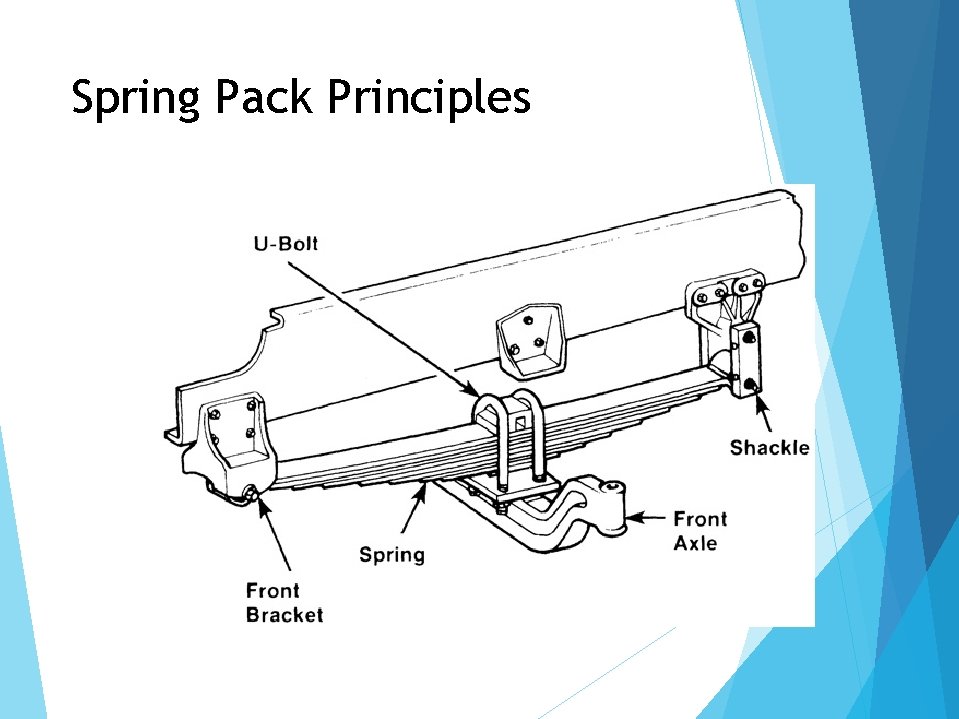 Spring Pack Principles

U-Bolt

Shackle

Front Axle

Spring

Front Bracket