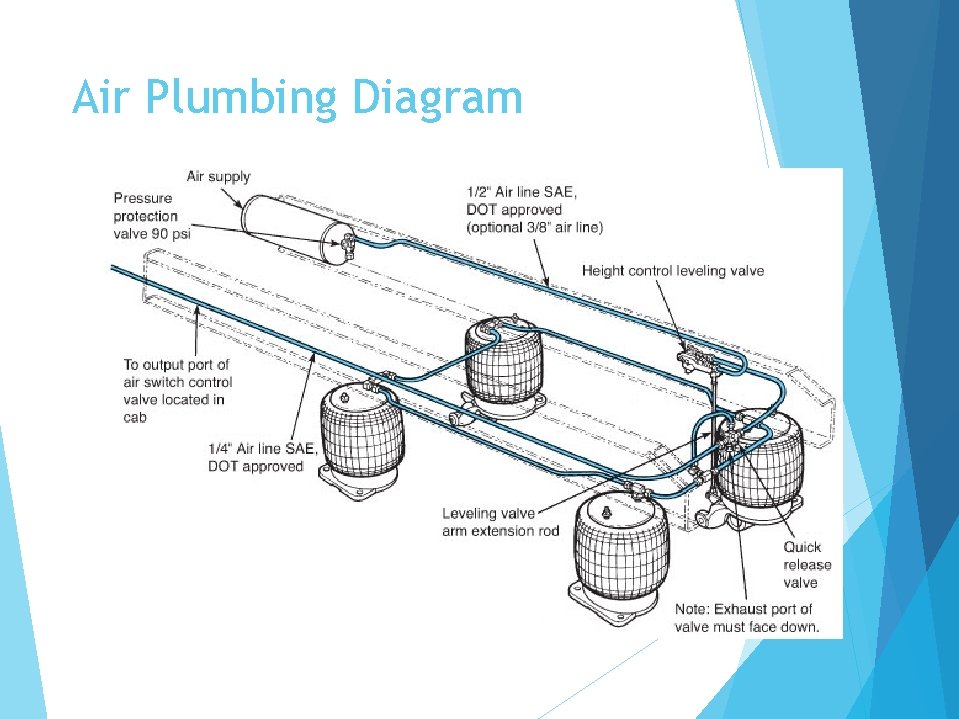 Air Plumbing Diagram

Air supply

Pressure protection valve 90 psi

1/2" Air line SAE, DOT approved (optional 3/8" air line)

Height control leveling valve

To output port of air switch control valve located in cab

1/4" Air line SAE, DOT approved

Leveling valve arm extension rod

Quick release valve

Note: Exhaust port of valve must face down.