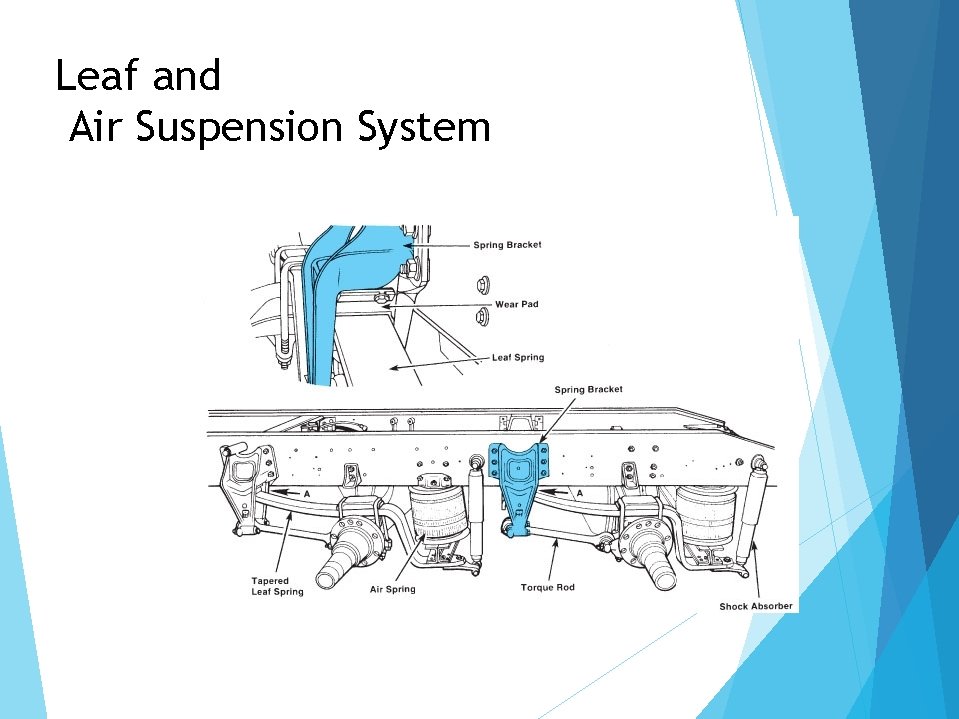 Leaf and
Air Suspension System

Spring Bracket
Wear Pad
Leaf Spring
Spring Bracket
A
A
Tapered Leaf Spring
Air Spring
Torque Rod
Shock Absorber