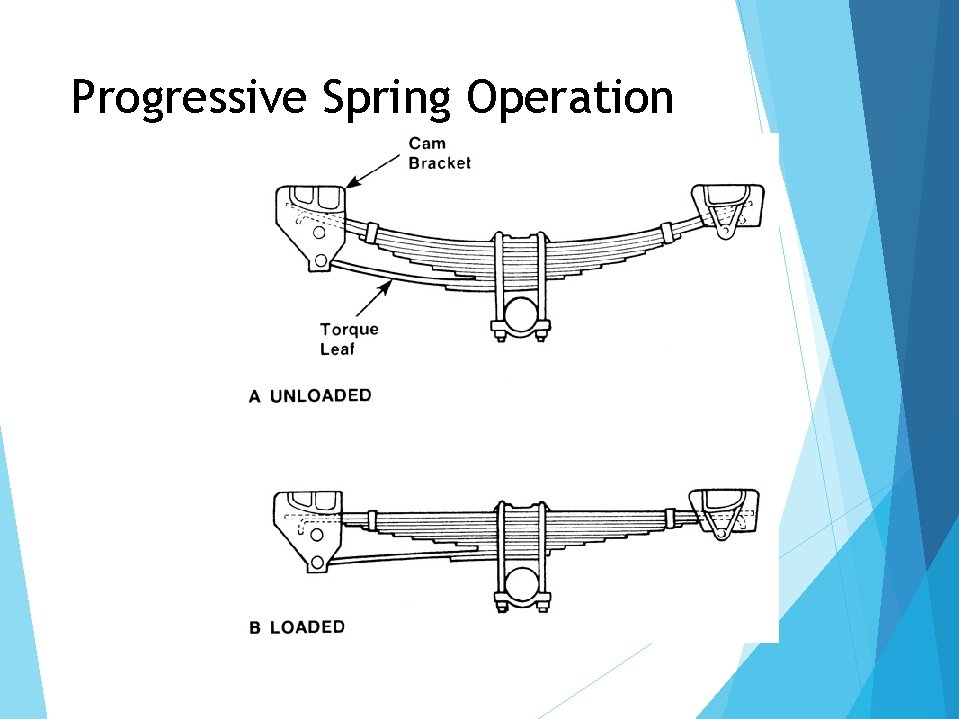 Progressive Spring Operation

Cam Bracket

Torque Leaf

A UNLOADED

B LOADED