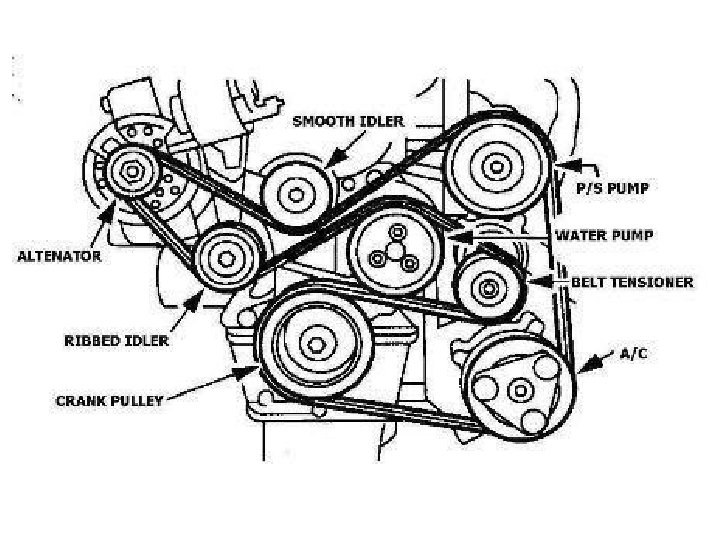 SMOOTH IDLER

P/S PUMP

WATER PUMP

ALTENATOR

BELT TENSIONER

RIBBED IDLER

A/C

CRANK PULLEY