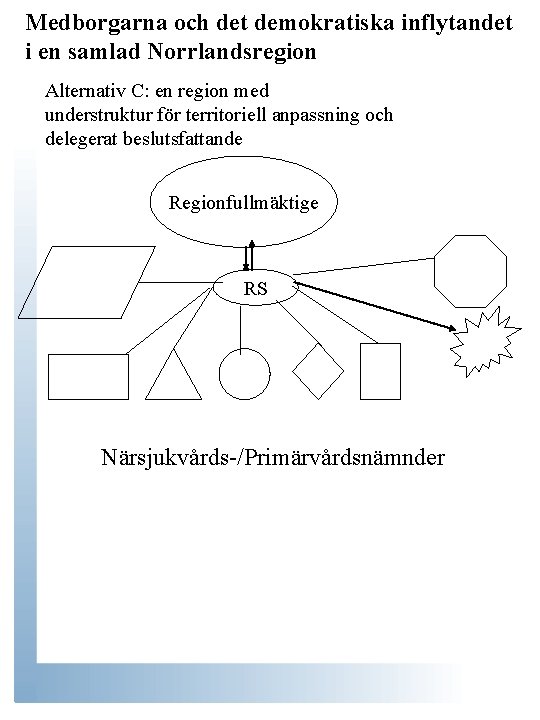 Medborgarna och det demokratiska inflytandet i en samlad Norrlandsregion

Alternativ C: en region med understruktur för territoriell anpassning och delegerat beslutsfattande

Regionfullmäktige

RS

Närsjukvårds-/Primärvårdsnämnder