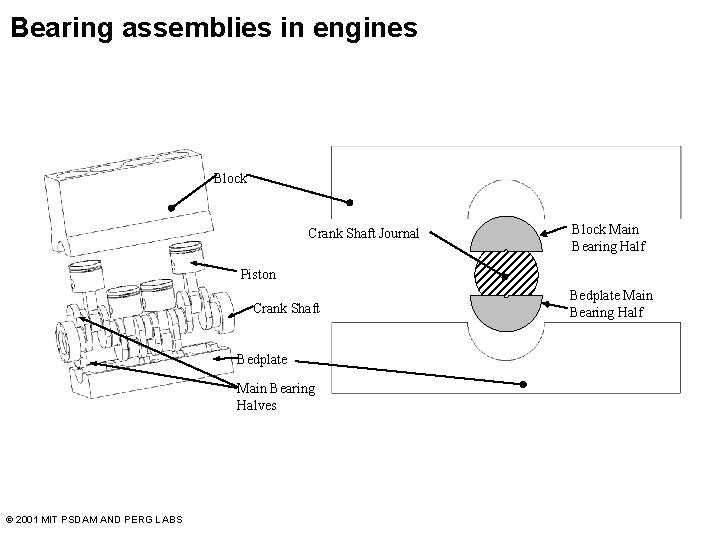 Bearing assemblies in engines

Block

Piston

Crank Shaft

Bedplate

Main Bearing Halves

Crank Shaft Journal

Block Main Bearing Half

Bedplate Main Bearing Half

© 2001 MIT PSDAM AND PERG LABS