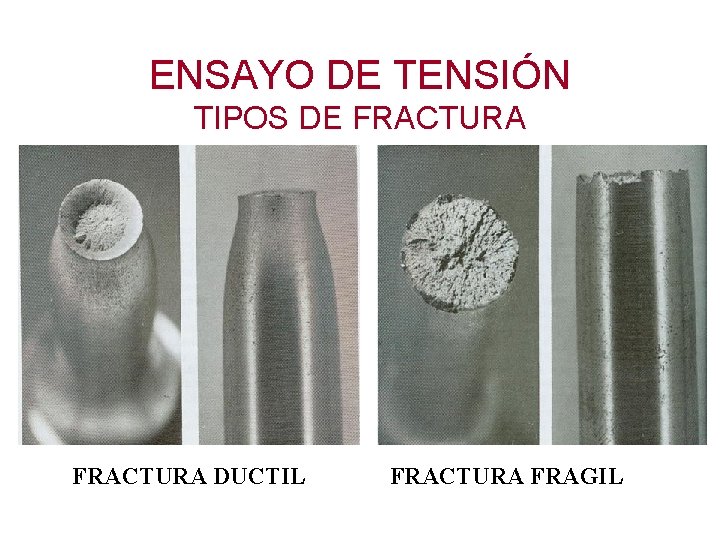 ENSAYO DE TENSIÓN
TIPOS DE FRACTURA

FRACTURA DUCTIL

FRACTURA FRAGIL