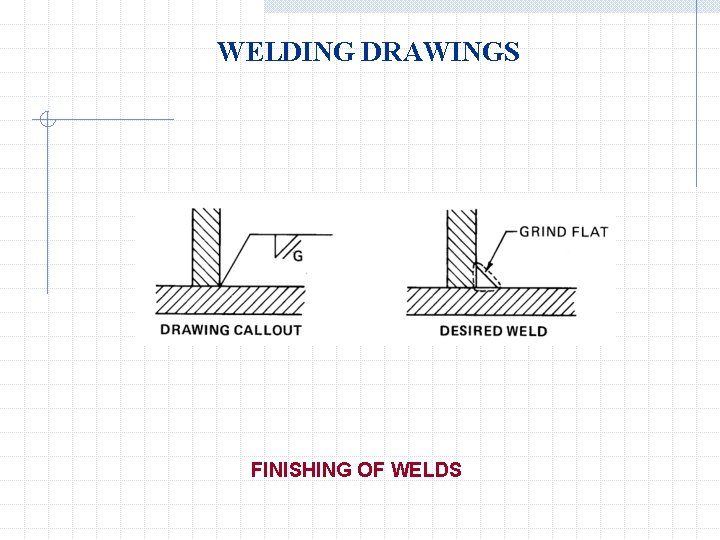 WELDING DRAWINGS

G

DRAWING CALLOUT

GRIND FLAT

DESIRED WELD

FINISHING OF WELDS