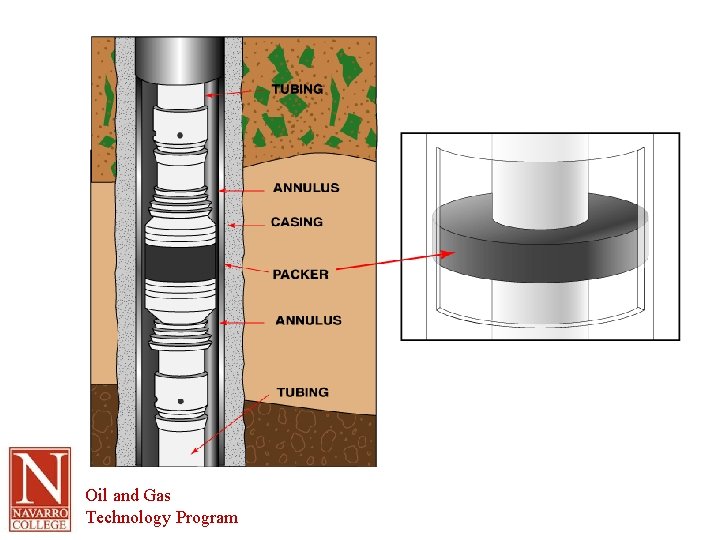 TUBING

ANNULUS

CASING

PACKER

ANNULUS

TUBING

N
NAVARRO
COLLEGE

Oil and Gas
Technology Program