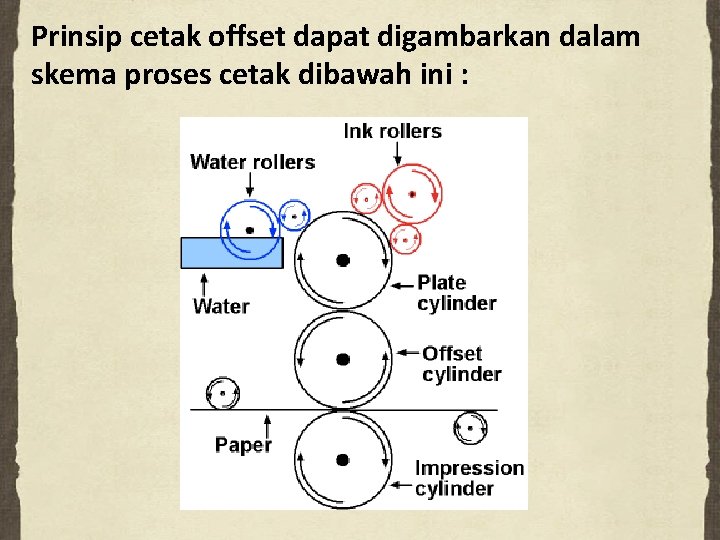 Prinsip cetak offset dapat digambarkan dalam skema proses cetak dibawah ini :

Ink rollers

Water rollers

Water

Plate cylinder

Offset cylinder

Paper

Impression cylinder