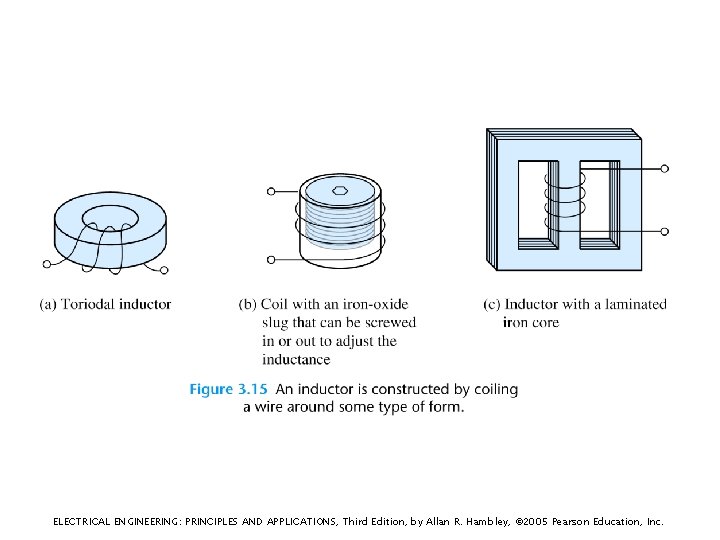 (a) Toriodal inductor

(b) Coil with an iron-oxide slug that can be screwed in or out to adjust the inductance

(c) Inductor with a laminated iron core

Figure 3.15 An inductor is constructed by coiling a wire around some type of form.

ELECTRICAL ENGINEERING: PRINCIPLES AND APPLICATIONS, Third Edition, by Allan R. Hambley, ©2005 Pearson Education, Inc.