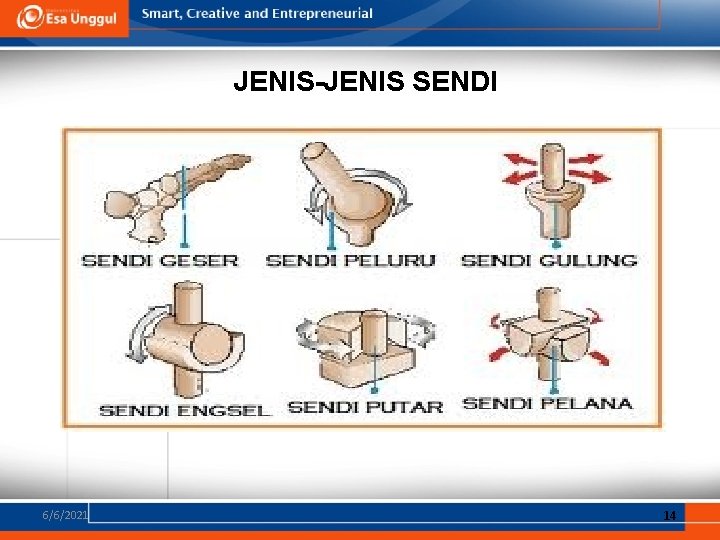 Esa Unggul Smart, Creative and Entrepreneurial

JENIS-JENIS SENDI

SENDI GESER SENDI PELURU SENDI GULUNG

SENDI ENGSEL SENDI PUTAR SENDI PELANA

6/6/2021 14