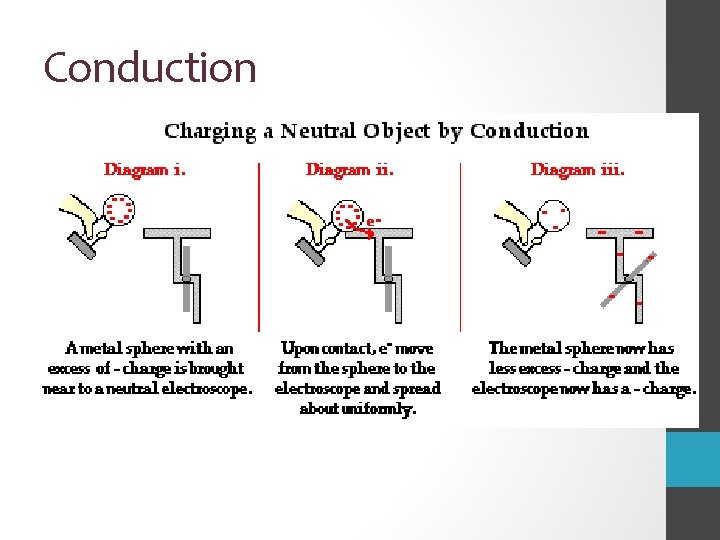 Conduction

Charging a Neutral Object by Conduction

Diagram i.

A metal sphere with an excess of - charge is brought near to a neutral electroscope.

Diagram ii.

$e^-$

Upon contact, $e^-$ move from the sphere to the electroscope and spread about uniformly.

Diagram iii.

The metal sphere now has less excess - charge and the electroscope now has a - charge.