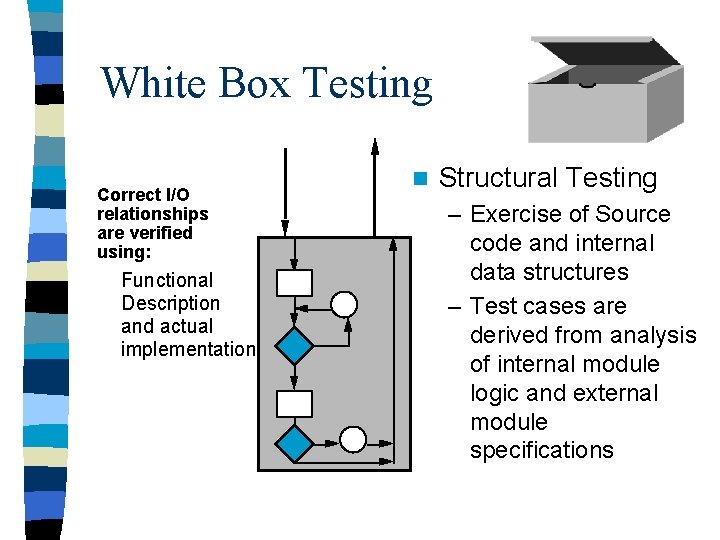 White Box Testing

Correct I/O relationships are verified using:

Functional Description and actual implementation

Structural Testing

– Exercise of Source code and internal data structures

– Test cases are derived from analysis of internal module logic and external module specifications