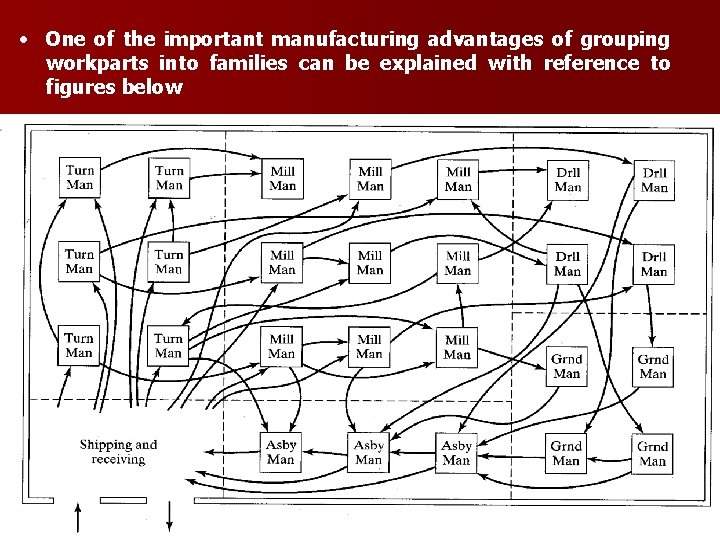 • One of the important manufacturing advantages of grouping workparts into families can be explained with reference to figures below

Turn Man
Turn Man
Mill Man
Mill Man
Mill Man
Drll Man
Drll Man

Turn Man
Turn Man
Mill Man
Mill Man
Mill Man
Drll Man
Drll Man

Turn Man
Turn Man
Mill Man
Mill Man
Mill Man
Grnd Man
Grnd Man

Shipping and receiving
Asby Man
Asby Man
Asby Man
Grnd Man
Grnd Man