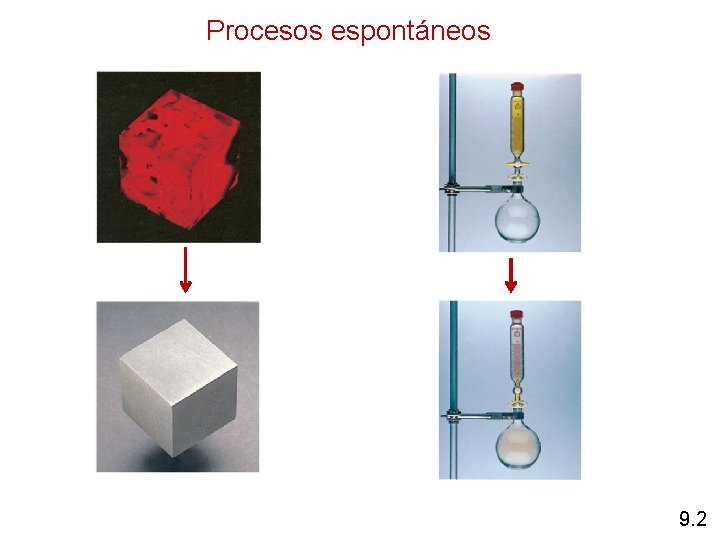 Procesos espontáneos

9.2