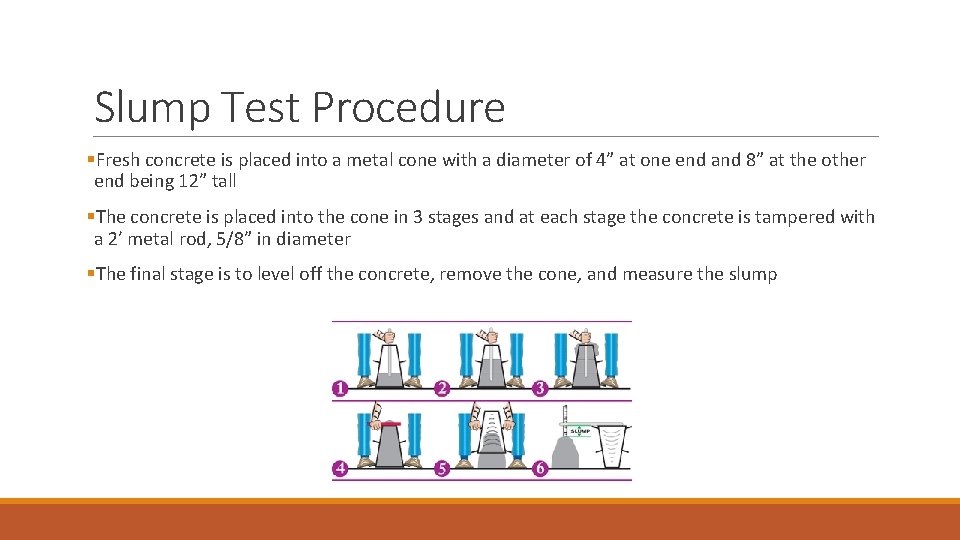 Slump Test Procedure

▪Fresh concrete is placed into a metal cone with a diameter of 4” at one end and 8” at the other end being 12” tall

▪The concrete is placed into the cone in 3 stages and at each stage the concrete is tampered with a 2’ metal rod, 5/8” in diameter

▪The final stage is to level off the concrete, remove the cone, and measure the slump

1 2 3
4 5 6
SLUMP