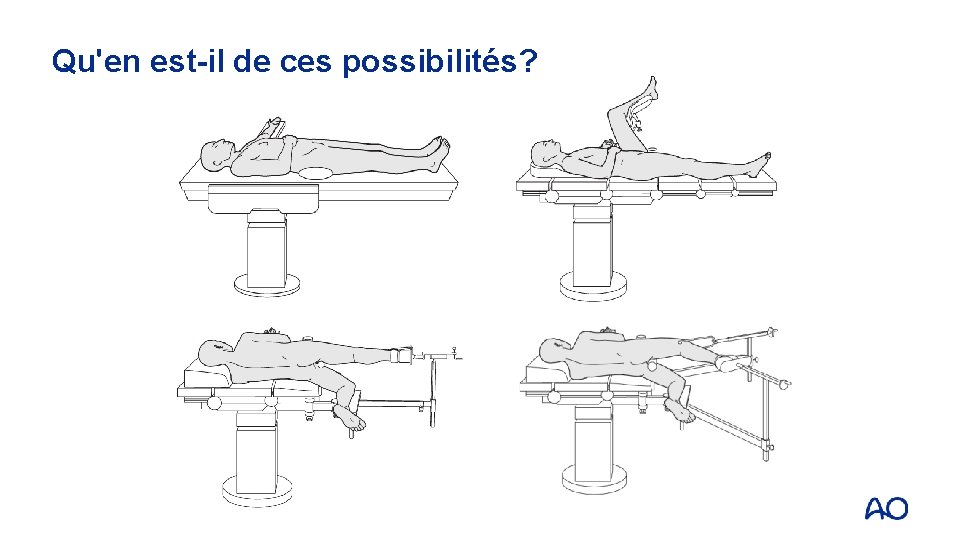 Qu'en est-il de ces possibilités?

AO