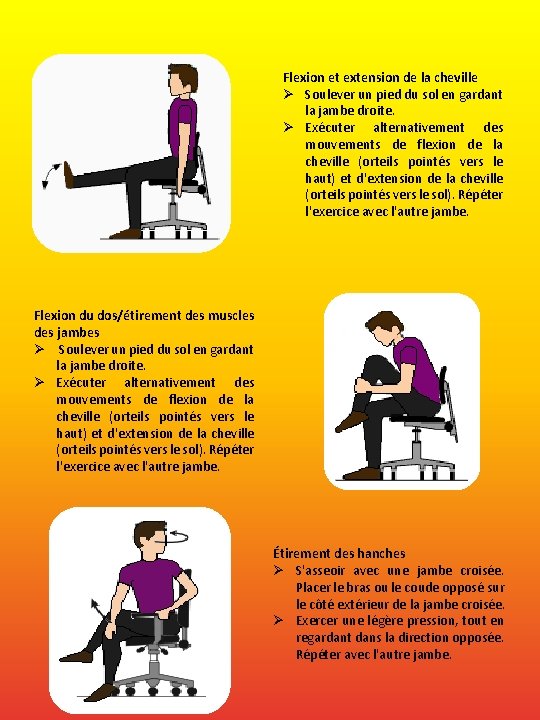 Flexion et extension de la cheville
➢ Soulever un pied du sol en gardant la jambe droite.
➢ Exécuter alternativement des mouvements de flexion de la cheville (orteils pointés vers le haut) et d'extension de la cheville (orteils pointés vers le sol). Répéter l'exercice avec l'autre jambe.

Flexion du dos/étirement des muscles des jambes
➢ Soulever un pied du sol en gardant la jambe droite.
➢ Exécuter alternativement des mouvements de flexion de la cheville (orteils pointés vers le haut) et d'extension de la cheville (orteils pointés vers le sol). Répéter l'exercice avec l'autre jambe.

Étirement des hanches
➢ S'asseoir avec une jambe croisée. Placer le bras ou le coude opposé sur le côté extérieur de la jambe croisée.
➢ Exercer une légère pression, tout en regardant dans la direction opposée. Répéter avec l'autre jambe.