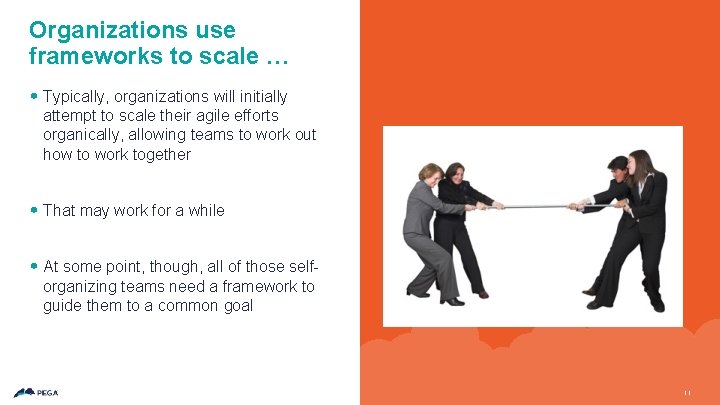 Organizations use frameworks to scale …

• Typically, organizations will initially attempt to scale their agile efforts organically, allowing teams to work out how to work together

• That may work for a while

• At some point, though, all of those self-organizing teams need a framework to guide them to a common goal

PEGA

11