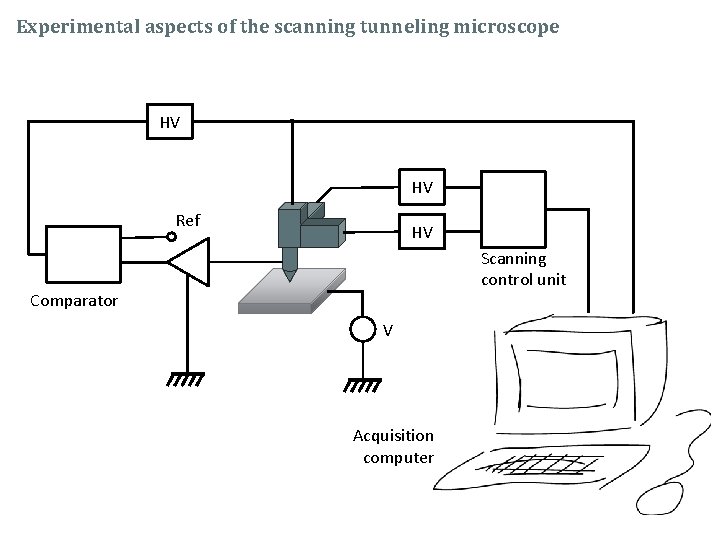 Experimental aspects of the scanning tunneling microscope

HV

HV

HV

Ref

Comparator

Scanning control unit

V

Acquisition computer