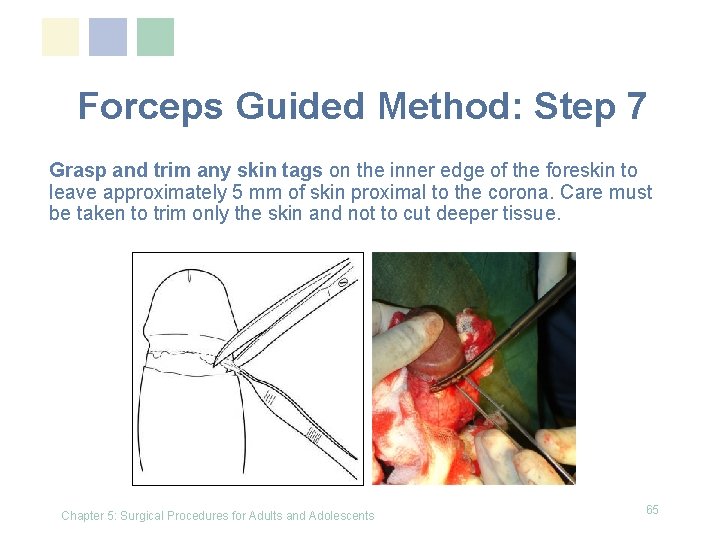 Forceps Guided Method: Step 7

Grasp and trim any skin tags on the inner edge of the foreskin to leave approximately 5 mm of skin proximal to the corona. Care must be taken to trim only the skin and not to cut deeper tissue.

Chapter 5: Surgical Procedures for Adults and Adolescents

65