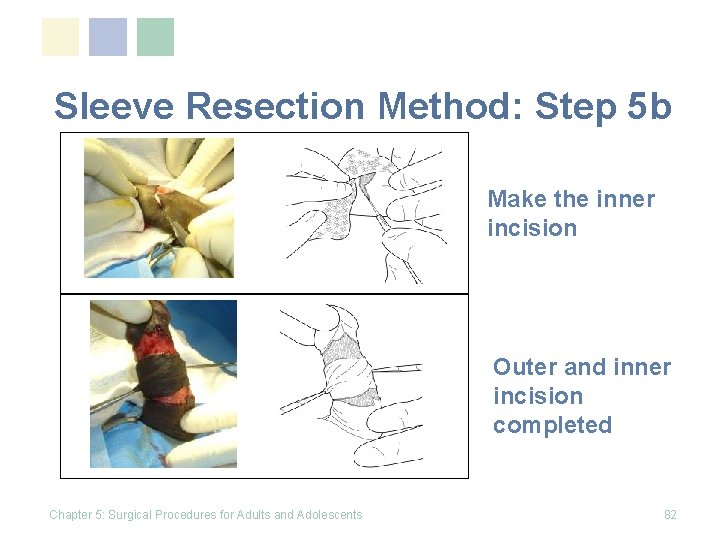 Sleeve Resection Method: Step 5b

Make the inner incision

Outer and inner incision completed

Chapter 5: Surgical Procedures for Adults and Adolescents

82