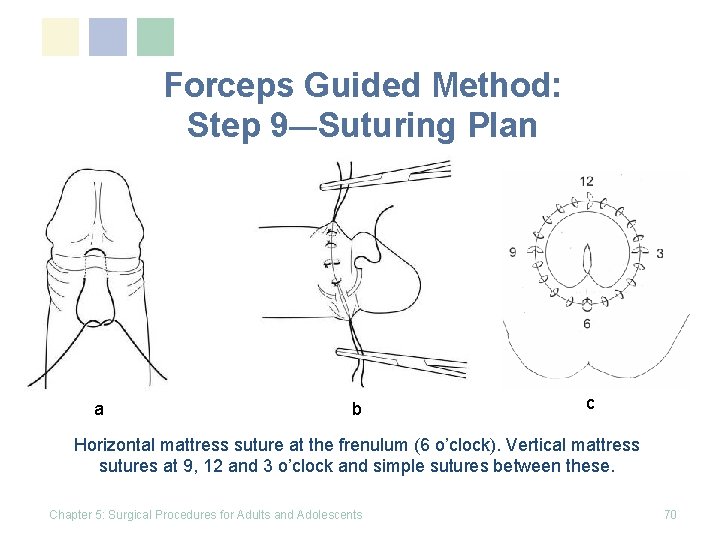 Forceps Guided Method: Step 9—Suturing Plan

12

9

3

6

a

b

c

Horizontal mattress suture at the frenulum (6 o'clock). Vertical mattress sutures at 9, 12 and 3 o'clock and simple sutures between these.

Chapter 5: Surgical Procedures for Adults and Adolescents

70