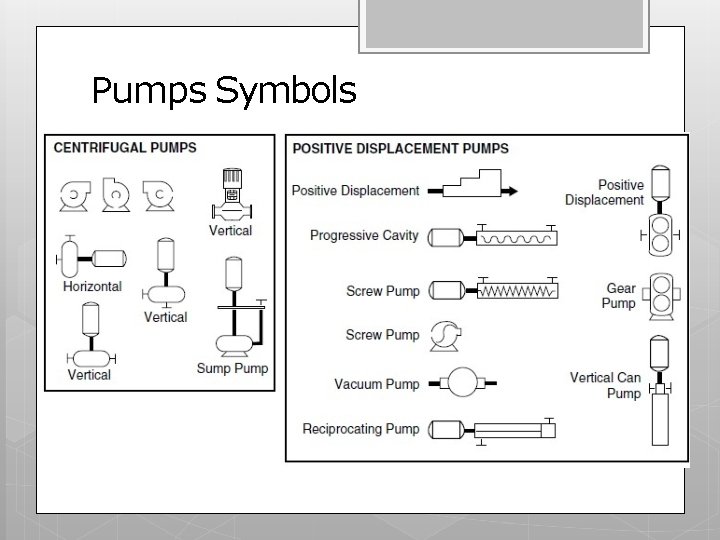 Pumps Symbols

CENTRIFUGAL PUMPS

Vertical

Horizontal

Vertical

Vertical

Sump Pump

POSITIVE DISPLACEMENT PUMPS

Positive Displacement

Progressive Cavity

Screw Pump

Screw Pump

Vacuum Pump

Reciprocating Pump

Positive Displacement

Gear Pump

Vertical Can Pump