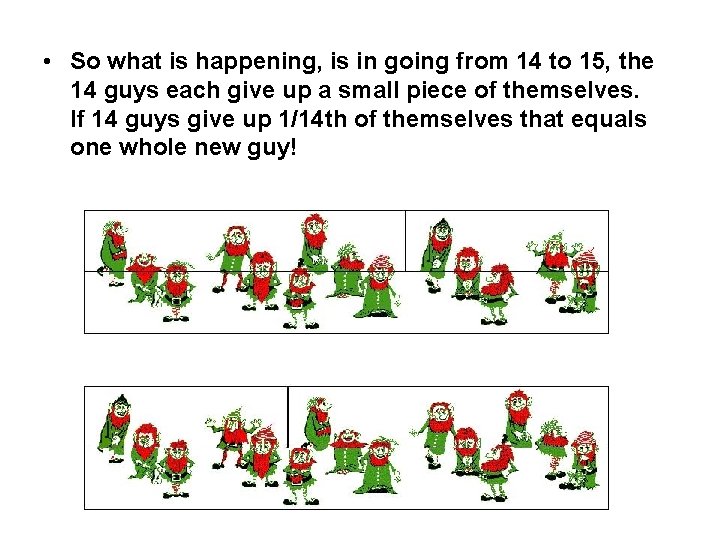 • So what is happening, is in going from 14 to 15, the 14 guys each give up a small piece of themselves. If 14 guys give up 1/14th of themselves that equals one whole new guy!