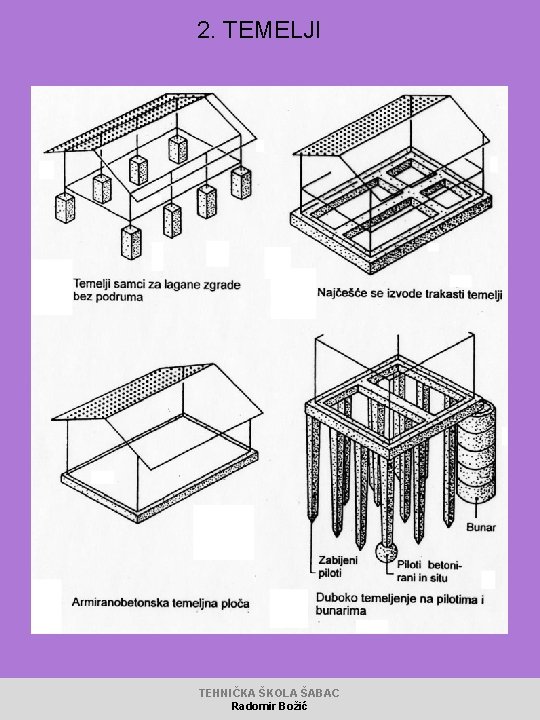 2. TEMELJI

Temelji samci za lagane zgrade bez podruma

Najčešće se izvode trakasti temelji

Armiranobetonska temeljna ploča

Bunar

Zabijeni piloti

Piloti betonirani in situ

Duboko temeljenje na pilotima i bunarima

TEHNIČKA ŠKOLA ŠABAC
Radomir Božić