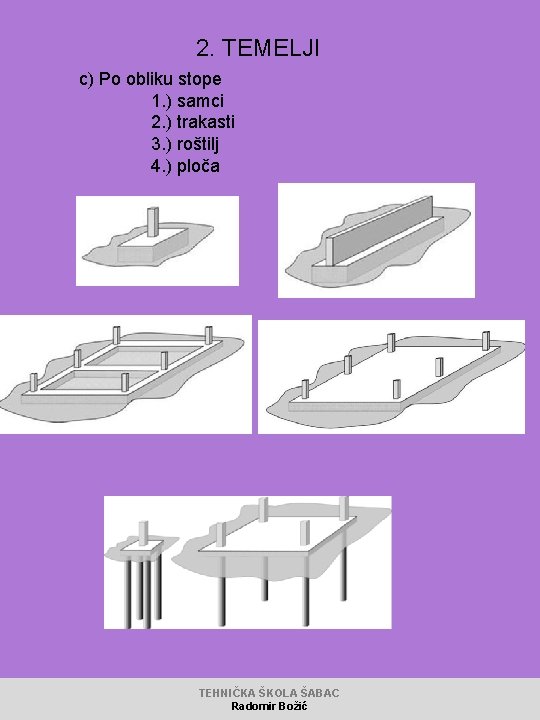 2. TEMELJI

c) Po obliku stope
1.) samci
2.) trakasti
3.) roštilj
4.) ploča

TEHNIČKA ŠKOLA ŠABAC
Radomir Božić