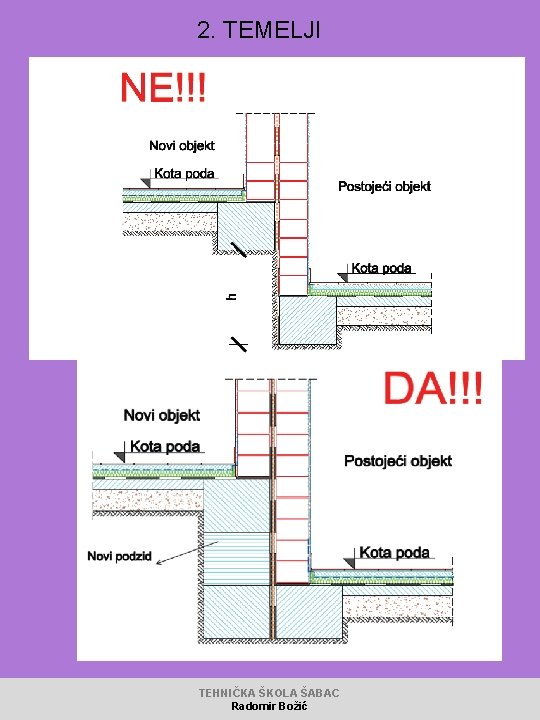 2. TEMELJI

NE!!!

Novi objekt

Kota poda

Postojeći objekt

Kota poda

h

DA!!!

Novi objekt

Kota poda

Postojeći objekt

Novi podzid

Kota poda

TEHNIČKA ŠKOLA ŠABAC
Radomir Božić